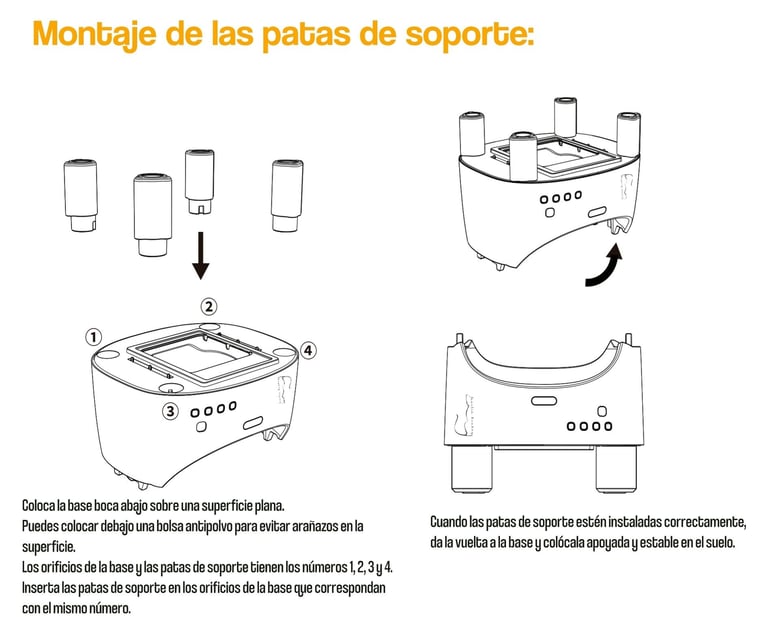 Montaje de las patas de soporte:

②

①

④

③

Coloca la base boca abajo sobre una superficie plana.
Puedes colocar debajo una bolsa antipolvo para evitar arañazos en la superficie.
Los orificios de la base y las patas de soporte tienen los números 1, 2, 3 y 4.
Inserta las patas de soporte en los orificios de la base que correspondan con el mismo número.

Cuando las patas de soporte estén instaladas correctamente, da la vuelta a la base y colócala apoyada y estable en el suelo.