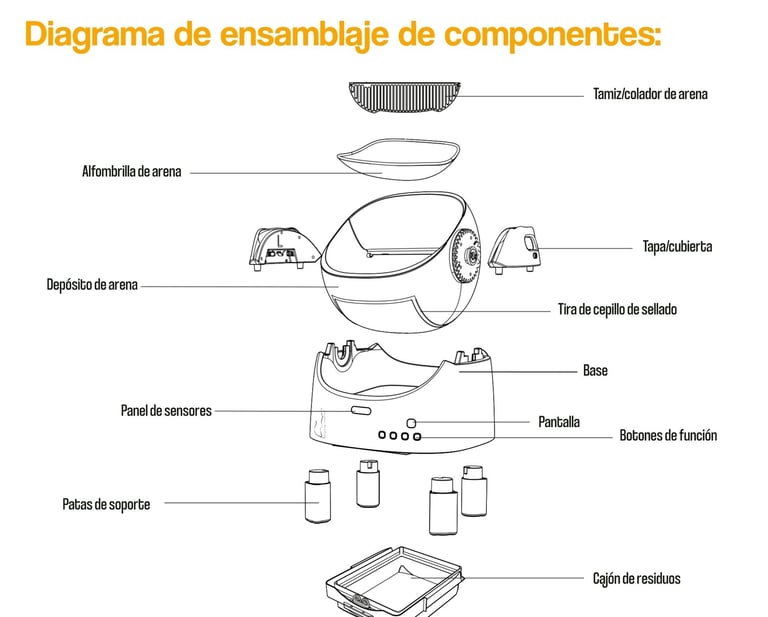 Diagrama de ensamblaje de componentes:

Tamiz/colador de arena

Alfombrilla de arena

Tapa/cubierta

Depósito de arena

Tira de cepillo de sellado

Base

Panel de sensores

Pantalla

Botones de función

Patas de soporte

Cajón de residuos