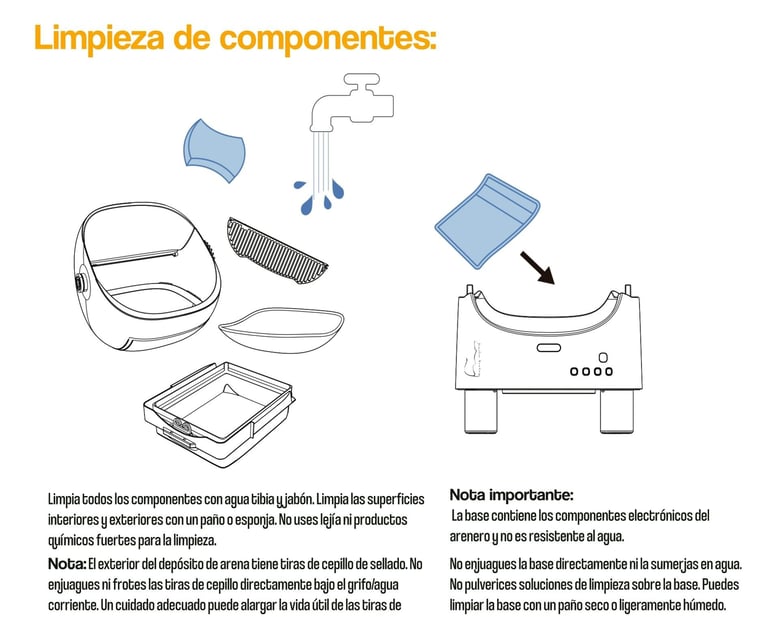 Limpieza de componentes:

Limpia todos los componentes con agua tibia y jabón. Limpia las superficies interiores y exteriores con un paño o esponja. No uses lejía ni productos químicos fuertes para la limpieza.

Nota: El exterior del depósito de arena tiene tiras de cepillo de sellado. No enjuagues ni frotes las tiras de cepillo directamente bajo el grifo/agua corriente. Un cuidado adecuado puede alargar la vida útil de las tiras de

Nota importante:

La base contiene los componentes electrónicos del arenero y no es resistente al agua.

No enjuagues la base directamente ni la sumerjas en agua. No pulverices soluciones de limpieza sobre la base. Puedes limpiar la base con un paño seco o ligeramente húmedo.