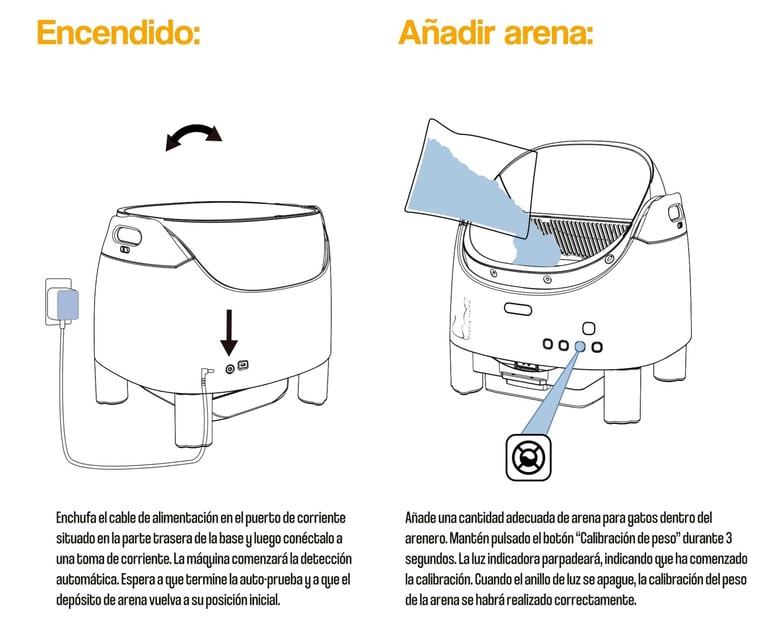 Encendido:

Enchufa el cable de alimentación en el puerto de corriente situado en la parte trasera de la base y luego conéctalo a una toma de corriente. La máquina comenzará la detección automática. Espera a que termine la auto-prueba y a que el depósito de arena vuelva a su posición inicial.

Añadir arena:

Añade una cantidad adecuada de arena para gatos dentro del arenero. Mantén pulsado el botón "Calibración de peso" durante 3 segundos. La luz indicadora parpadeará, indicando que ha comenzado la calibración. Cuando el anillo de luz se apague, la calibración del peso de la arena se habrá realizado correctamente.