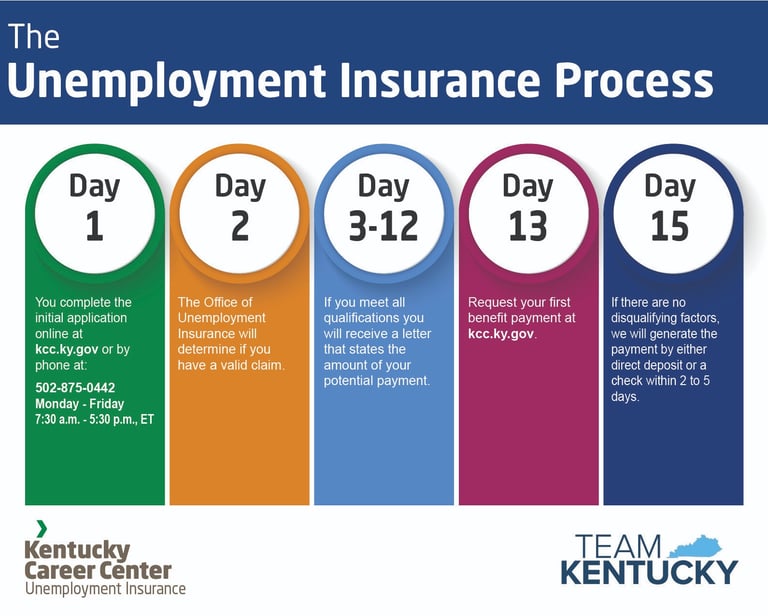 The
Unemployment Insurance Process

Day
1

You complete the initial application online at kcc.ky.gov or by phone at:

502-875-0442
Monday - Friday
7:30 a.m. - 5:30 p.m., ET

Day
2

The Office of Unemployment Insurance will determine if you have a valid claim.

Day
3-12

If you meet all qualifications you will receive a letter that states the amount of your potential payment.

Day
13

Request your first benefit payment at kcc.ky.gov.

Day
15

If there are no disqualifying factors, we will generate the payment by either direct deposit or a check within 2 to 5 days.

Kentucky
Career Center
Unemployment Insurance

TEAM
KENTUCKY