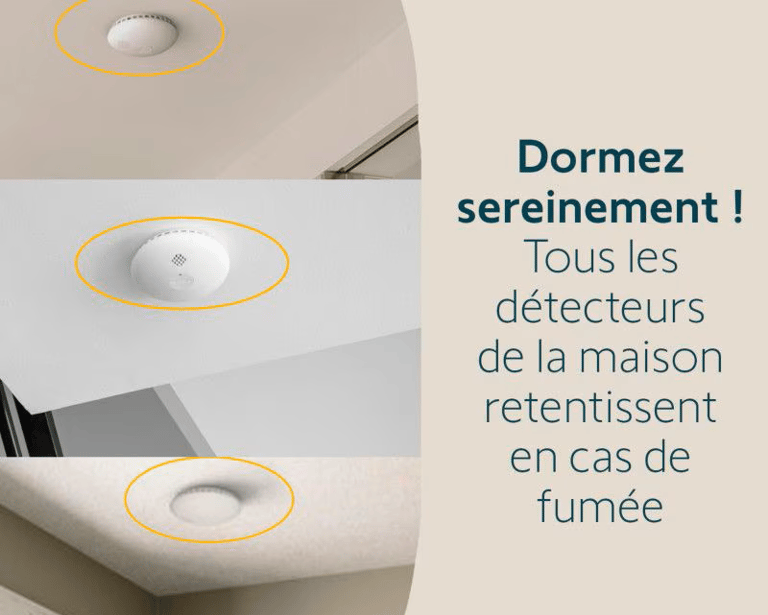 Dormez sereinement ! Tous les détecteurs de la maison retentissent en cas de fumée