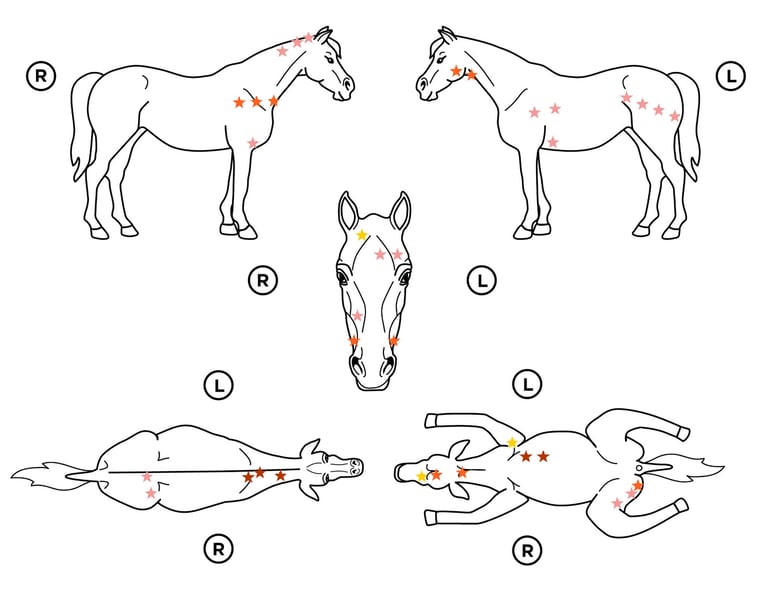 R

L

R

L

L

L

R

R