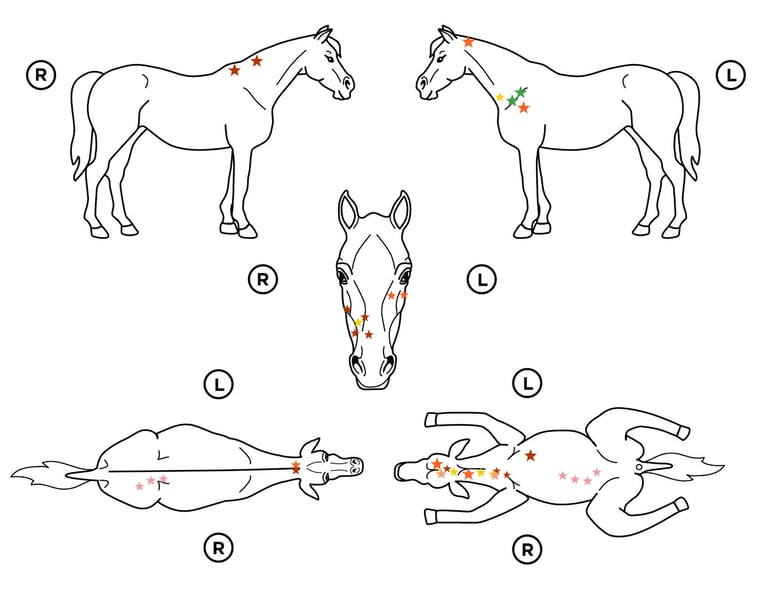 R
L
R
L
L
L
R
R