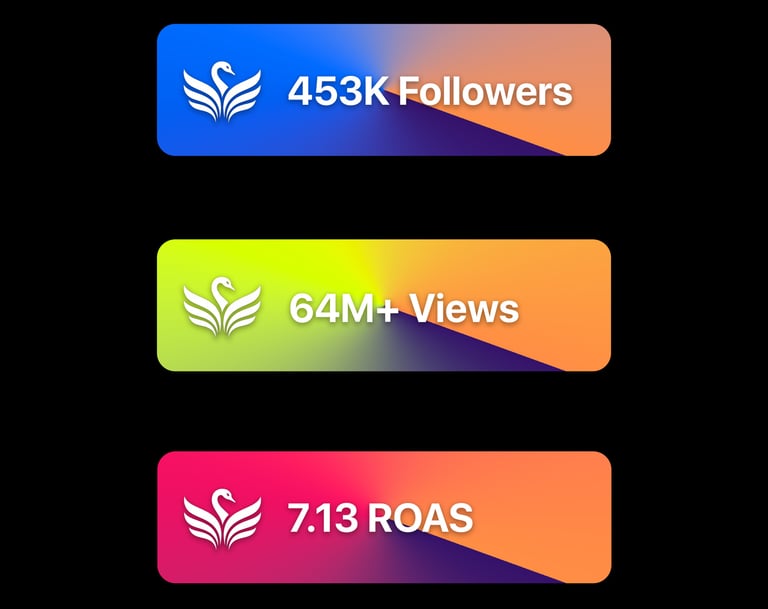 453K Followers

64M+ Views

7.13 ROAS