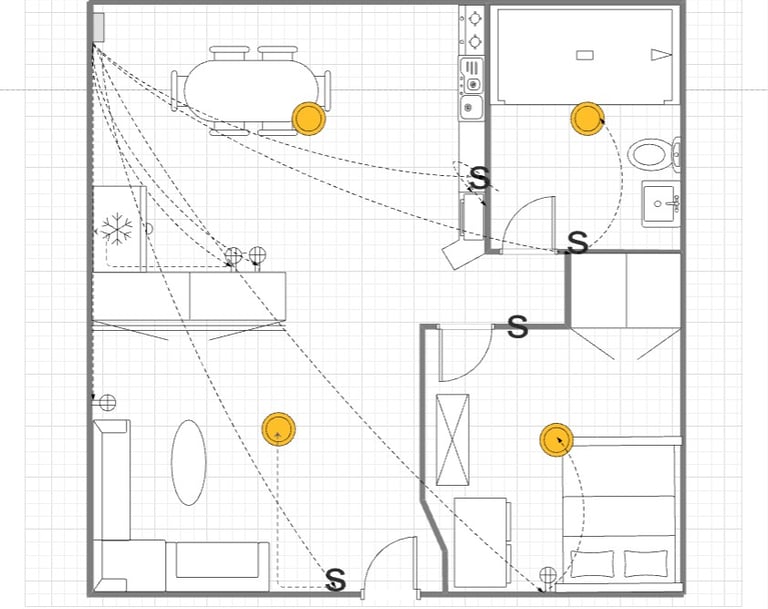 S
S
S
S