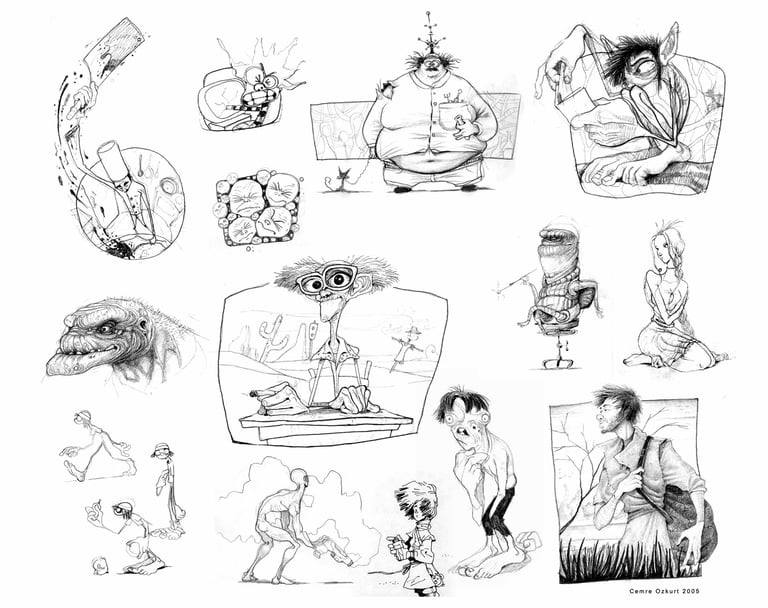 Cemre Ozkurt 2005