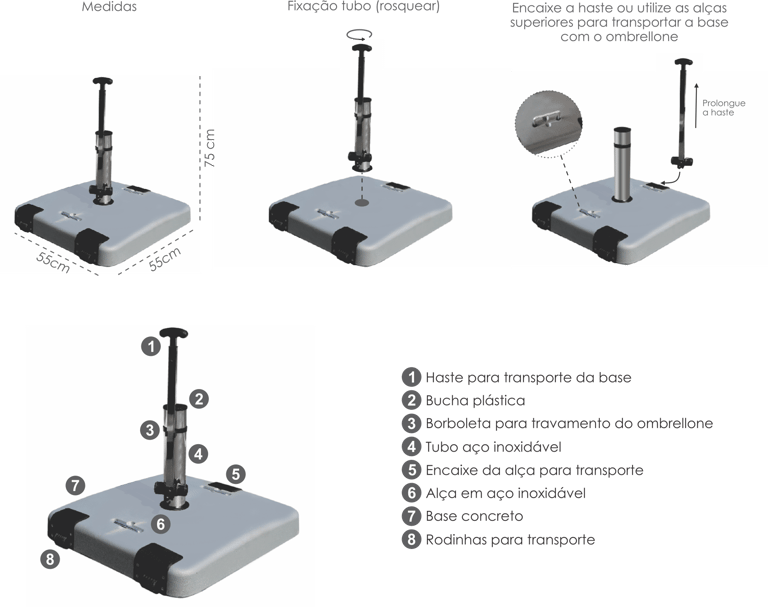 Medidas

75 cm

55cm

55cm

Fixação tubo (rosquear)

Encaixe a haste ou utilize as alças superiores para transportar a base com o ombrellone

Prolongue a haste

1 2 3 4 5 6 7 8

1 Haste para transporte da base
2 Bucha plástica
3 Borboleta para travamento do ombrellone
4 Tubo aço inoxidável
5 Encaixe da alça para transporte
6 Alça em aço inoxidável
7 Base concreto
8 Rodinhas para transporte