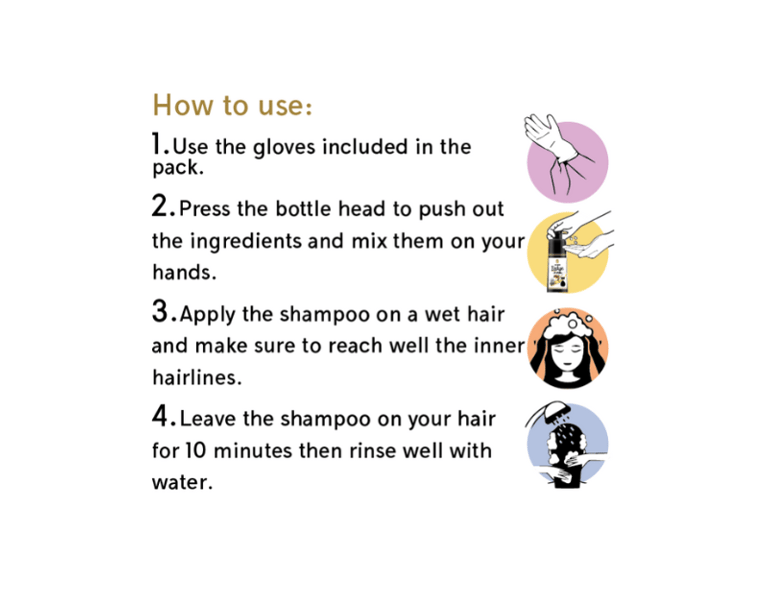 How to use:

1. Use the gloves included in the pack.

2. Press the bottle head to push out the ingredients and mix them on your hands.

3. Apply the shampoo on a wet hair and make sure to reach well the inner hairlines.

4. Leave the shampoo on your hair for 10 minutes then rinse well with water.