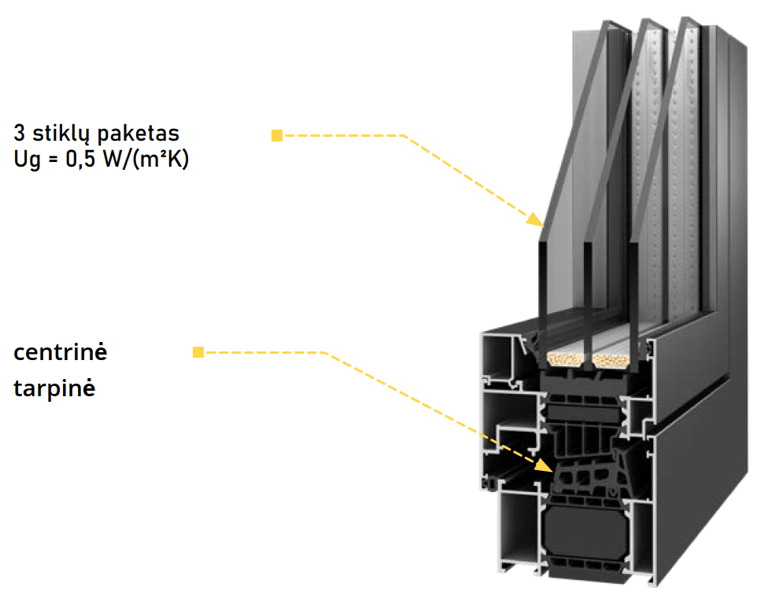 3 stiklų paketas
Ug = 0,5 W/(m²K)

centrinė
tarpinė