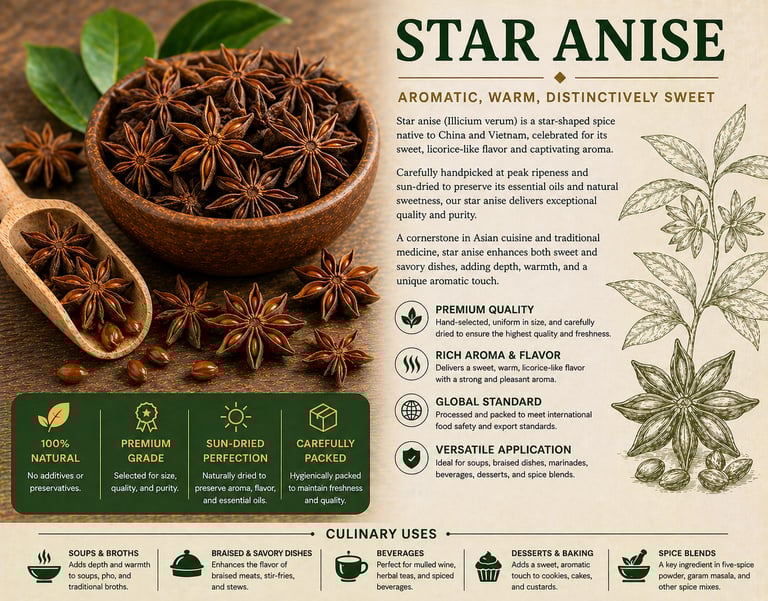 STAR ANISE

AROMATIC, WARM, DISTINCTIVELY SWEET

Star anise (Illicium verum) is a star-shaped spice native to China and Vietnam, celebrated for its sweet, licorice-like flavor and captivating aroma.

Carefully handpicked at peak ripeness and sun-dried to preserve its essential oils and natural sweetness, our star anise delivers exceptional quality and purity.

A cornerstone in Asian cuisine and traditional medicine, star anise enhances both sweet and savory dishes, adding depth, warmth, and a unique aromatic touch.

PREMIUM QUALITY
Hand-selected, uniform in size, and carefully dried to ensure the highest quality and freshness.

RICH AROMA & FLAVOR
Delivers a sweet, warm, licorice-like flavor with a strong and pleasant aroma.

GLOBAL STANDARD
Processed and packed to meet international food safety and export standards.

VERSATILE APPLICATION
Ideal for soups, braised dishes, marinades, beverages, desserts, and spice blends.

100% NATURAL
No additives or preservatives.

PREMIUM GRADE
Selected for size, quality, and purity.

SUN-DRIED PERFECTION
Naturally dried to preserve aroma, flavor, and essential oils.

CAREFULLY PACKED
Hygienically packed to maintain freshness and quality.

CULINARY USES

SOUPS & BROTHS
Adds depth and warmth to soups, pho, and traditional broths.

BRAISED & SAVORY DISHES
Enhances the flavor of braised meats, stir-fries, and stews.

BEVERAGES
Perfect for mulled wine, herbal teas, and spiced beverages.

DESSERTS & BAKING
Adds a sweet, aromatic touch to cookies, cakes, and custards.

SPICE BLENDS
A key ingredient in five-spice powder, garam masala, and other spice mixes.