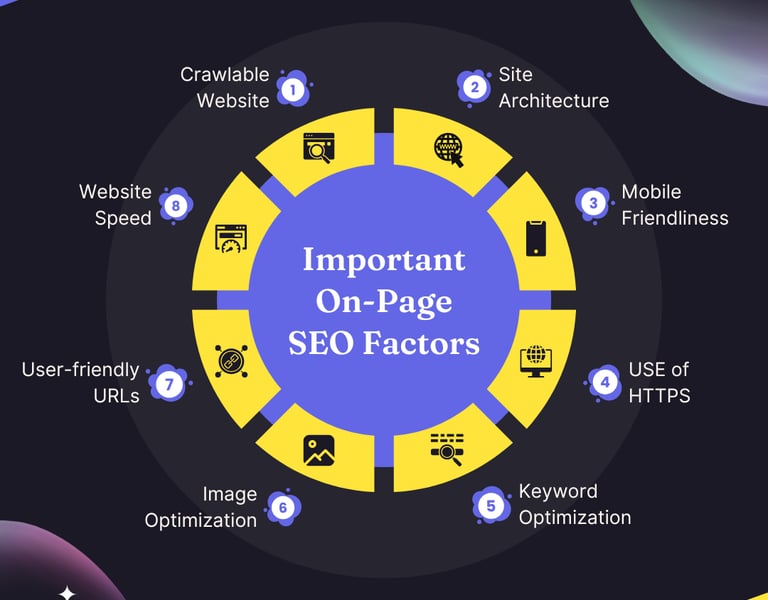 Important On-Page SEO Factors

Crawlable Website 1

2 Site Architecture

3 Mobile Friendliness

4 USE of HTTPS

5 Keyword Optimization

Image Optimization 6

User-friendly URLs 7

Website Speed 8