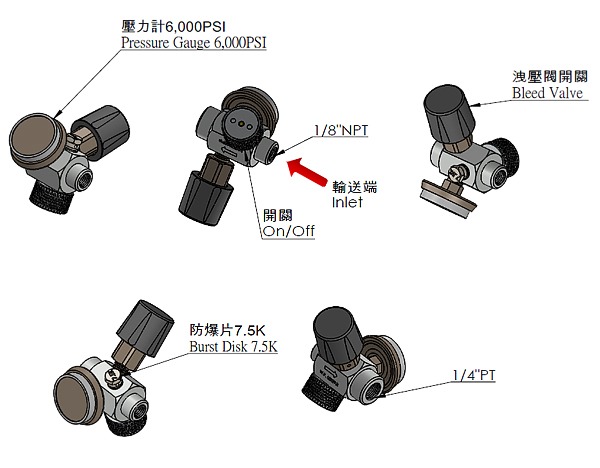 壓力計6,000PSI
Pressure Gauge 6,000PSI

1/8"NPT

輸送端
Inlet

開關
On/Off

洩壓閥開關
Bleed Valve

防爆片7.5K
Burst Disk 7.5K

1/4"PT