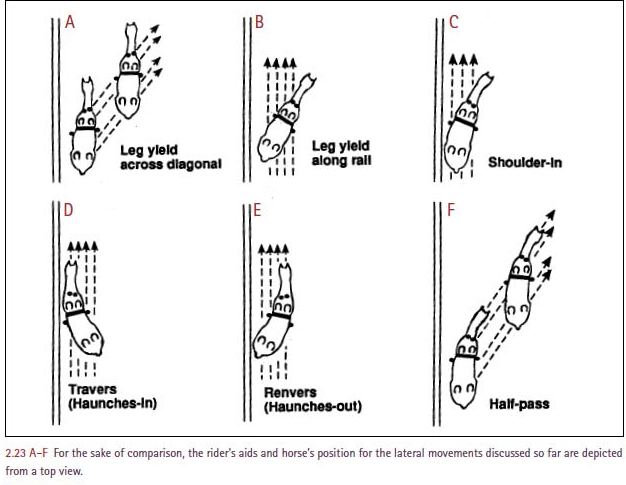 A
Leg yield across diagonal

B
Leg yield along rail

C
Shoulder-in

D
Travers (Haunches-in)

E
Renvers (Haunches-out)

F
Half-pass

2.23 A–F For the sake of comparison, the rider's aids and horse's position for the lateral movements discussed so far are depicted from a top view.