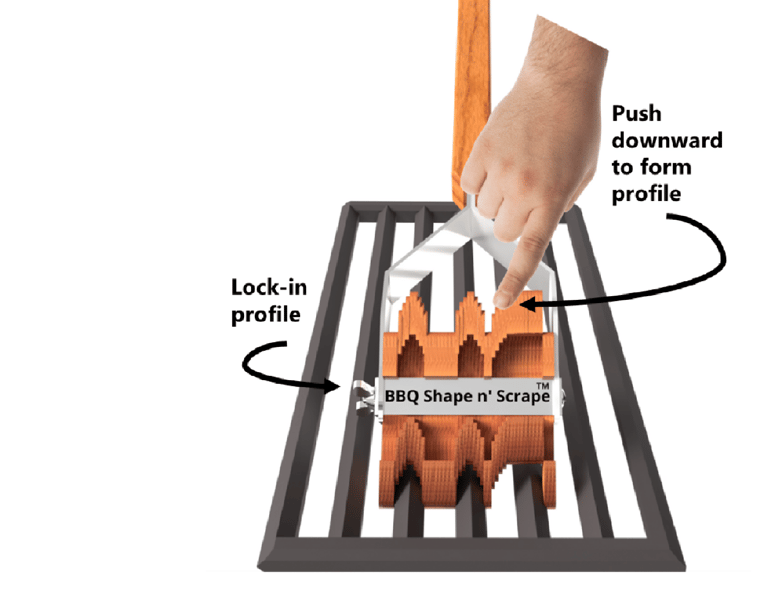 Push downward to form profile

Lock-in profile

BBQ Shape n' Scrape™