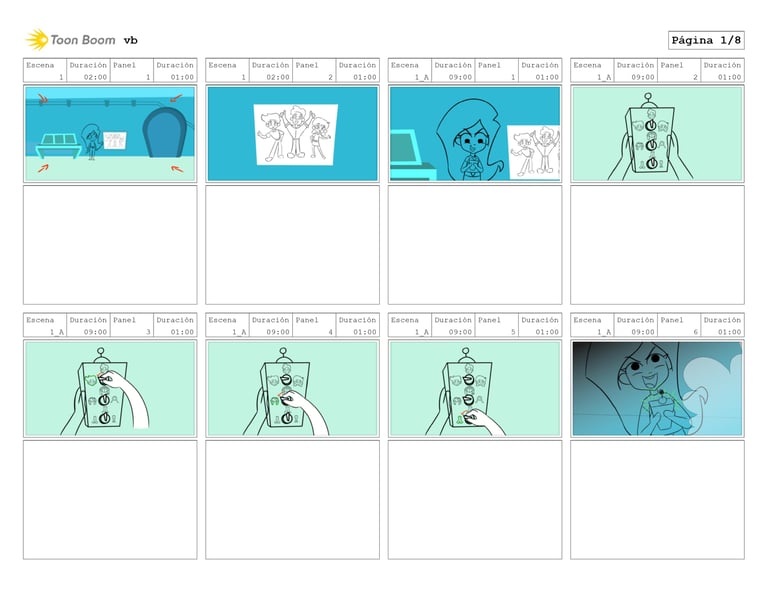 Toon Boom vb

Página 1/8

| Escena | Duración | Panel | Duración |
|---|---|---|---|
| 1 | 02:00 | 1 | 01:00 |

| Escena | Duración | Panel | Duración |
|---|---|---|---|
| 1 | 02:00 | 2 | 01:00 |

| Escena | Duración | Panel | Duración |
|---|---|---|---|
| 1_A | 09:00 | 1 | 01:00 |

| Escena | Duración | Panel | Duración |
|---|---|---|---|
| 1_A | 09:00 | 2 | 01:00 |

| Escena | Duración | Panel | Duración |
|---|---|---|---|
| 1_A | 09:00 | 3 | 01:00 |

| Escena | Duración | Panel | Duración |
|---|---|---|---|
| 1_A | 09:00 | 4 | 01:00 |

| Escena | Duración | Panel | Duración |
|---|---|---|---|
| 1_A | 09:00 | 5 | 01:00 |

| Escena | Duración | Panel | Duración |
|---|---|---|---|
| 1_A | 09:00 | 6 | 01:00 |