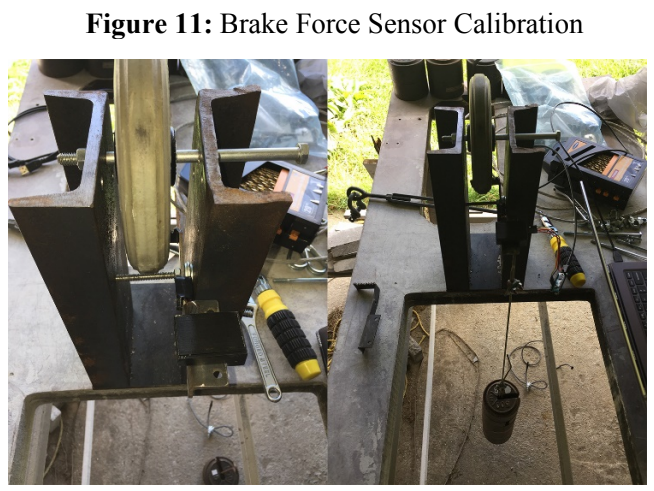 **Figure 11:** Brake Force Sensor Calibration