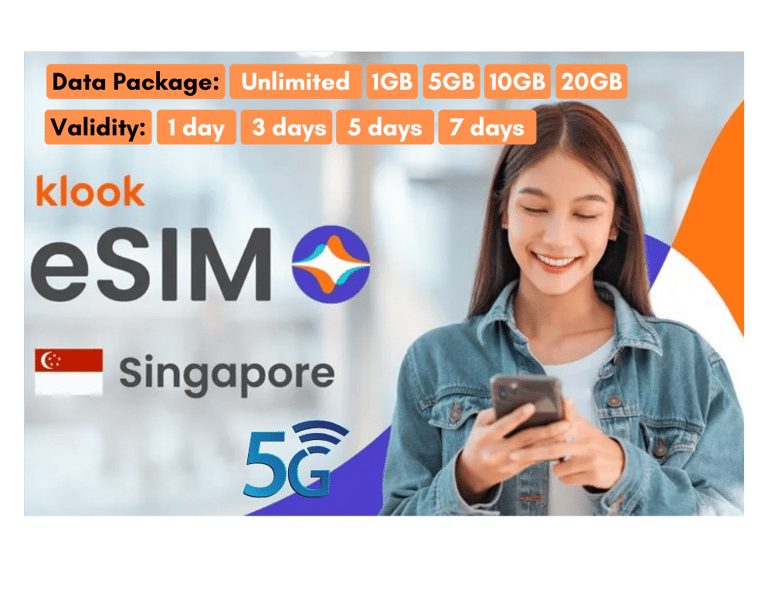 Data Package: Unlimited 1GB 5GB 10GB 20GB
Validity: 1 day 3 days 5 days 7 days

klook
eSIM

Singapore

5G