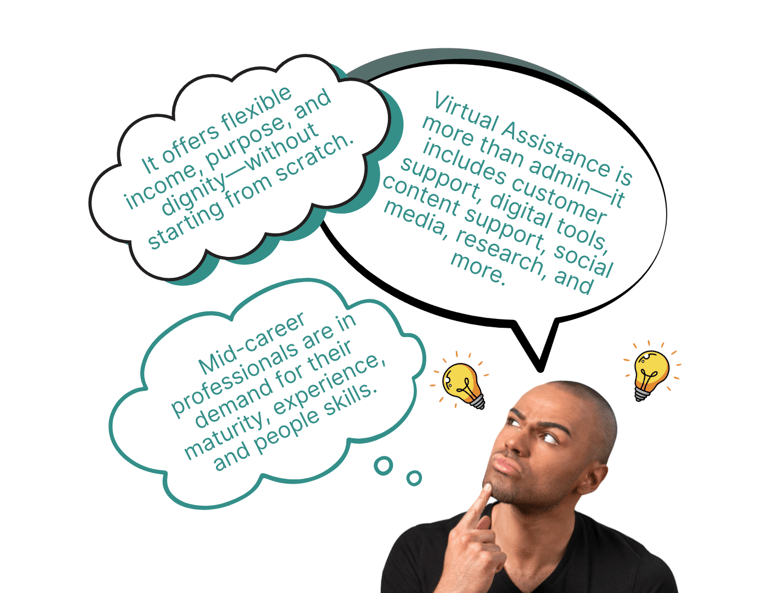 It offers flexible income, purpose, and dignity—without starting from scratch.

Virtual Assistance is more than admin—it includes customer support, digital tools, content support, social media, research, and more.

Mid-career professionals are in demand for their maturity, experience, and people skills.