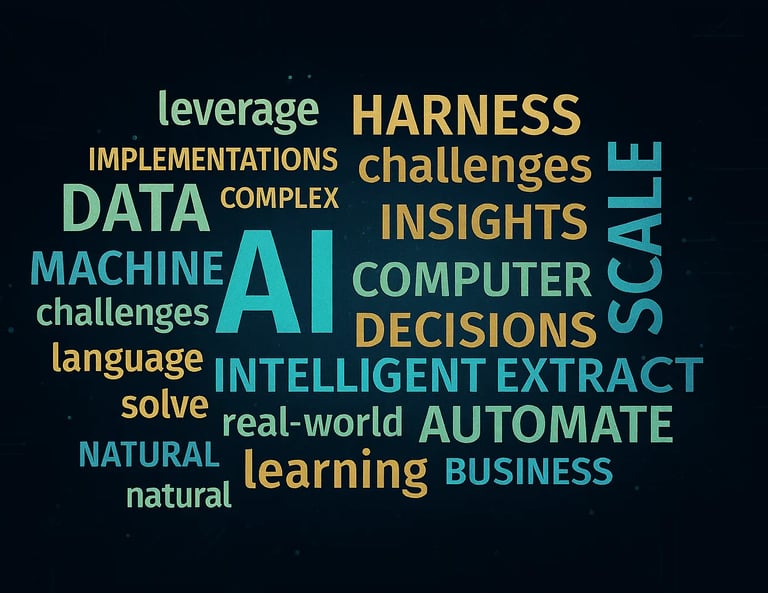 leverage
HARNESS
IMPLEMENTATIONS
challenges
DATA
COMPLEX
INSIGHTS
SCALE
MACHINE
AI
COMPUTER
challenges
DECISIONS
language
INTELLIGENT EXTRACT
solve
real-world
AUTOMATE
NATURAL
learning
BUSINESS
natural