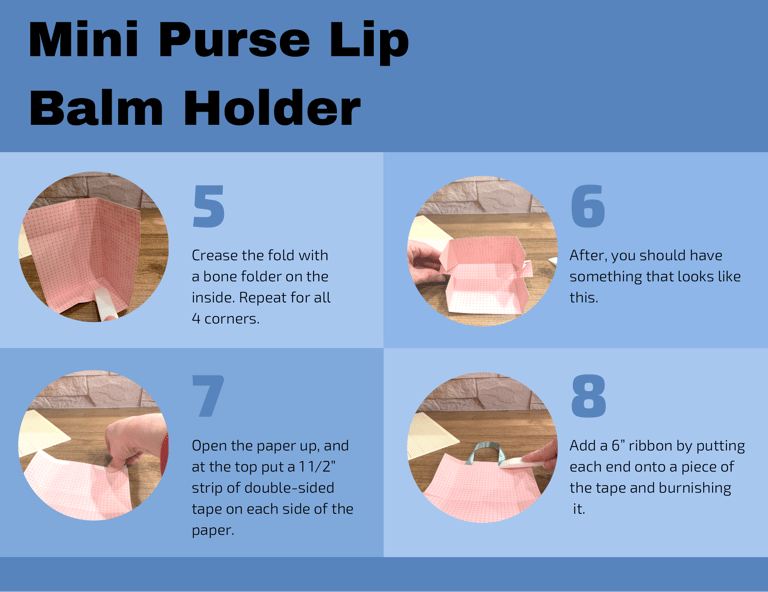 Mini Purse Lip Balm Holder

5

Crease the fold with a bone folder on the inside. Repeat for all 4 corners.

6

After, you should have something that looks like this.

7

Open the paper up, and at the top put a 1 1/2" strip of double-sided tape on each side of the paper.

8

Add a 6" ribbon by putting each end onto a piece of the tape and burnishing it.