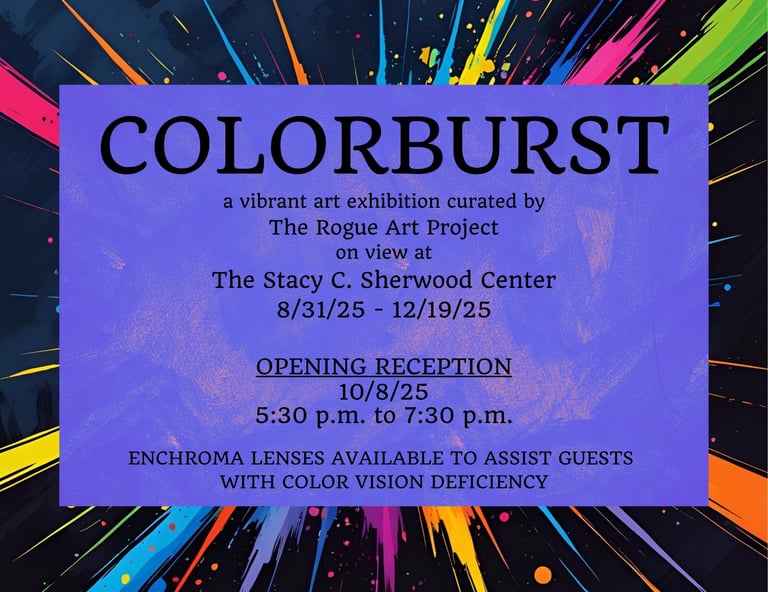 COLORBURST

a vibrant art exhibition curated by
The Rogue Art Project
on view at
The Stacy C. Sherwood Center
8/31/25 - 12/19/25

OPENING RECEPTION
10/8/25
5:30 p.m. to 7:30 p.m.

ENCHROMA LENSES AVAILABLE TO ASSIST GUESTS WITH COLOR VISION DEFICIENCY