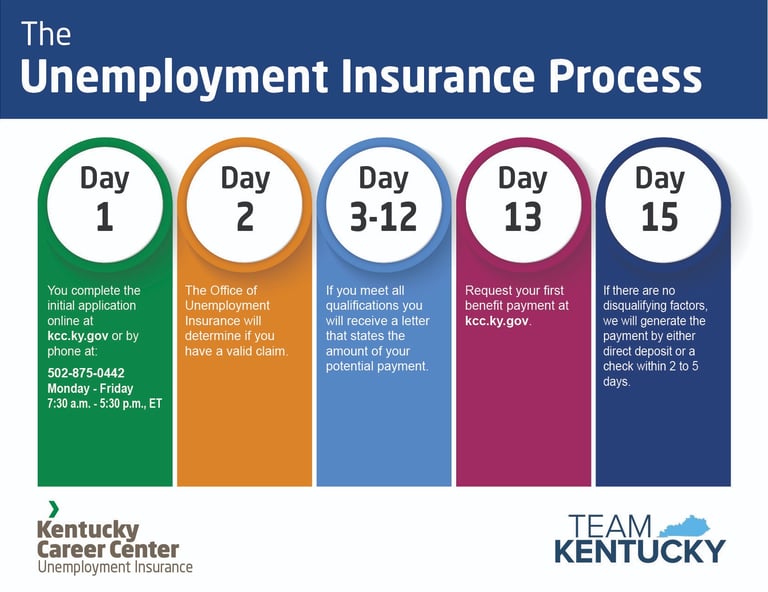 The
Unemployment Insurance Process

Day
1

You complete the initial application online at kcc.ky.gov or by phone at:

502-875-0442
Monday - Friday
7:30 a.m. - 5:30 p.m., ET

Day
2

The Office of Unemployment Insurance will determine if you have a valid claim.

Day
3-12

If you meet all qualifications you will receive a letter that states the amount of your potential payment.

Day
13

Request your first benefit payment at kcc.ky.gov.

Day
15

If there are no disqualifying factors, we will generate the payment by either direct deposit or a check within 2 to 5 days.

Kentucky
Career Center
Unemployment Insurance

TEAM
KENTUCKY