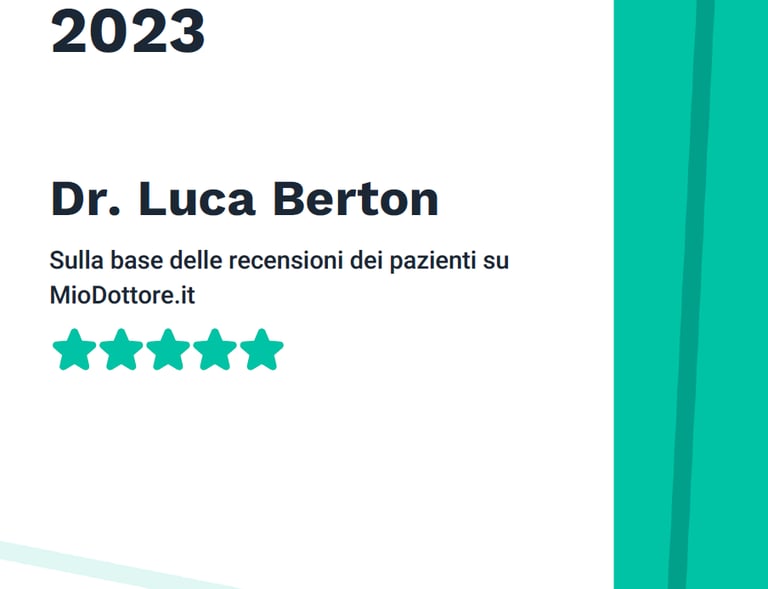 2023

Dr. Luca Berton

Sulla base delle recensioni dei pazienti su MioDottore.it