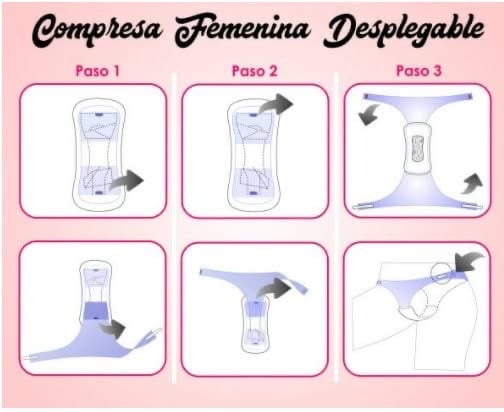 Compresa Femenina Desplegable

Paso 1

Paso 2

Paso 3