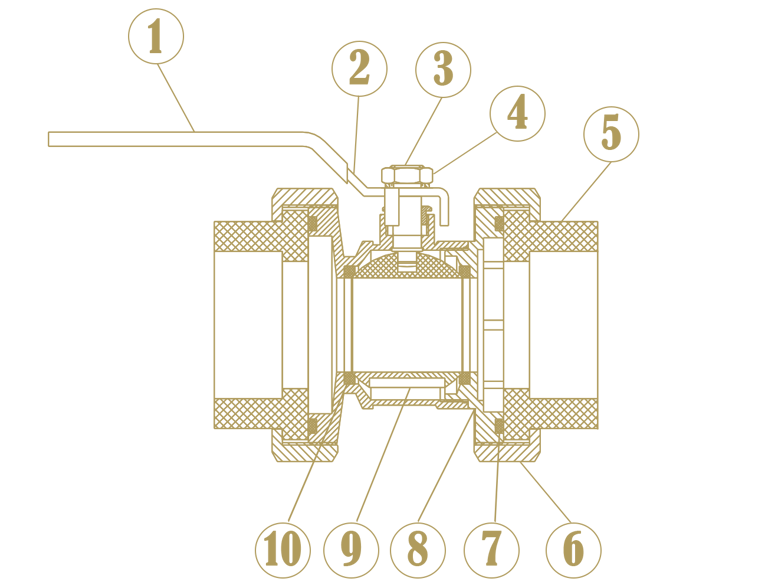 1
2
3
4
5
10
9
8
7
6