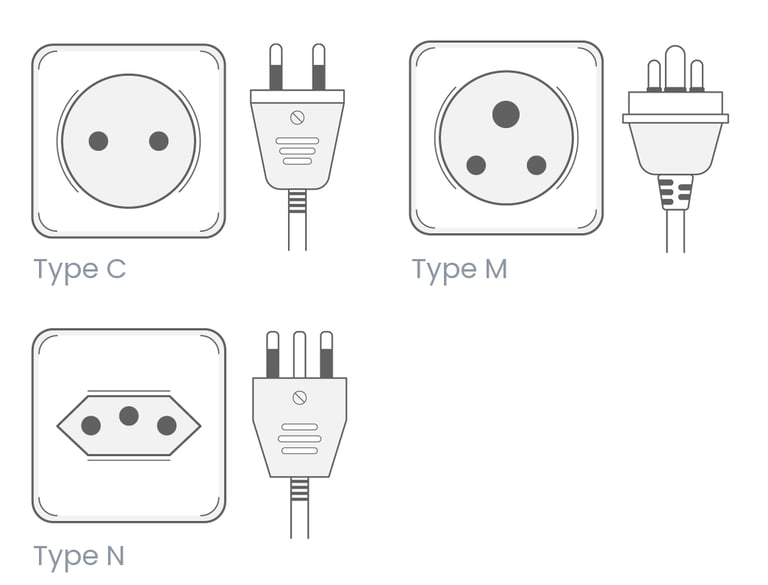 Type C

Type M

Type N