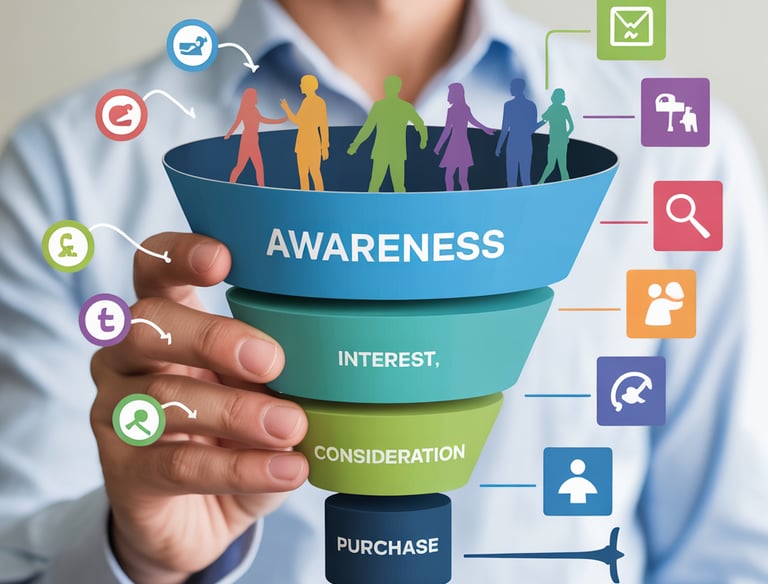 AWARENESS

INTEREST,

CONSIDERATION

PURCHASE