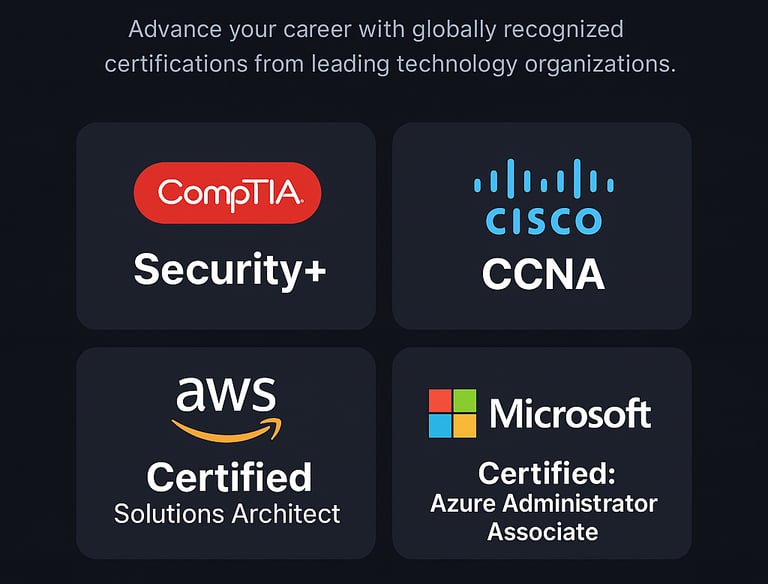 Advance your career with globally recognized certifications from leading technology organizations.

CompTIA
Security+

CISCO
CCNA

aws
Certified
Solutions Architect

Microsoft
Certified:
Azure Administrator
Associate