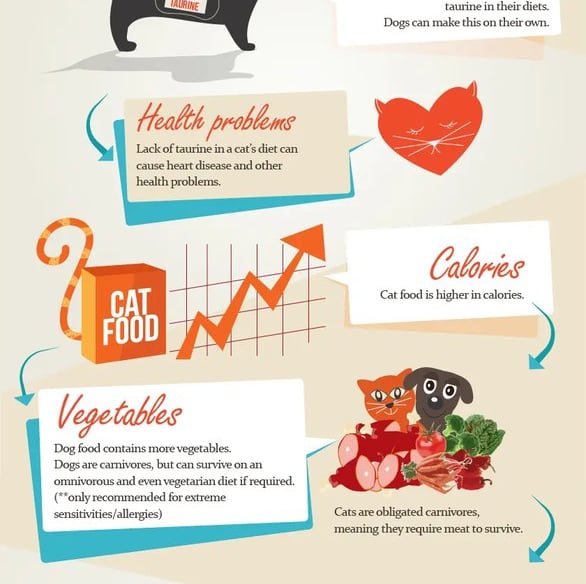 TAURINE

taurine in their diets.
Dogs can make this on their own.

Health problems
Lack of taurine in a cat's diet can cause heart disease and other health problems.

CAT FOOD

Calories
Cat food is higher in calories.

Vegetables
Dog food contains more vegetables.
Dogs are carnivores, but can survive on an omnivorous and even vegetarian diet if required. (**only recommended for extreme sensitivities/allergies)

Cats are obligated carnivores, meaning they require meat to survive.