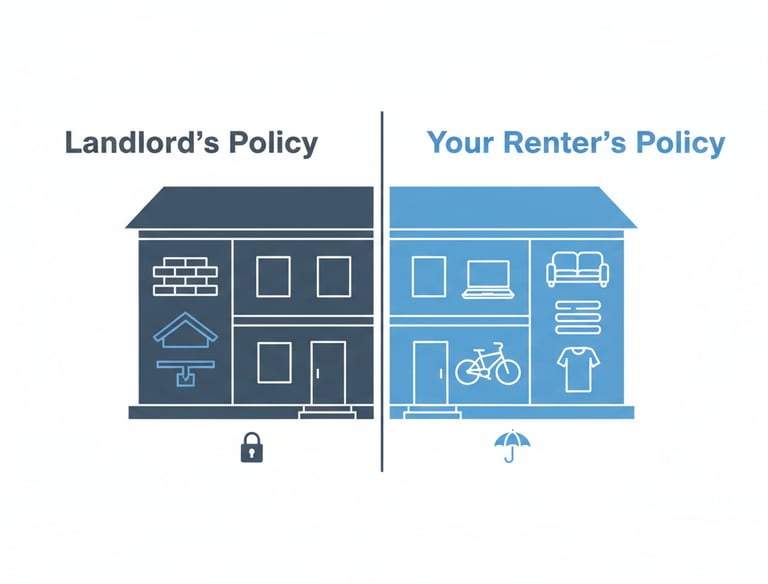 Landlord's Policy

Your Renter's Policy