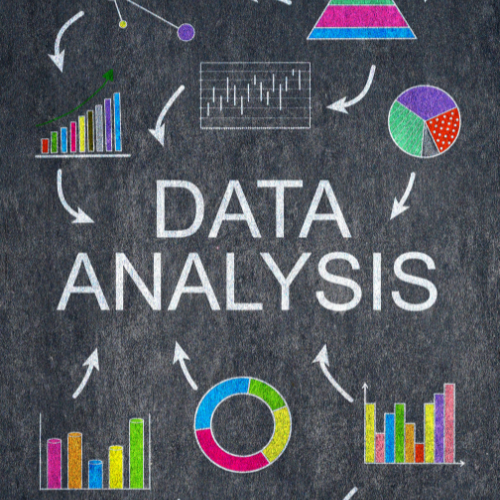 DATA
ANALYSIS