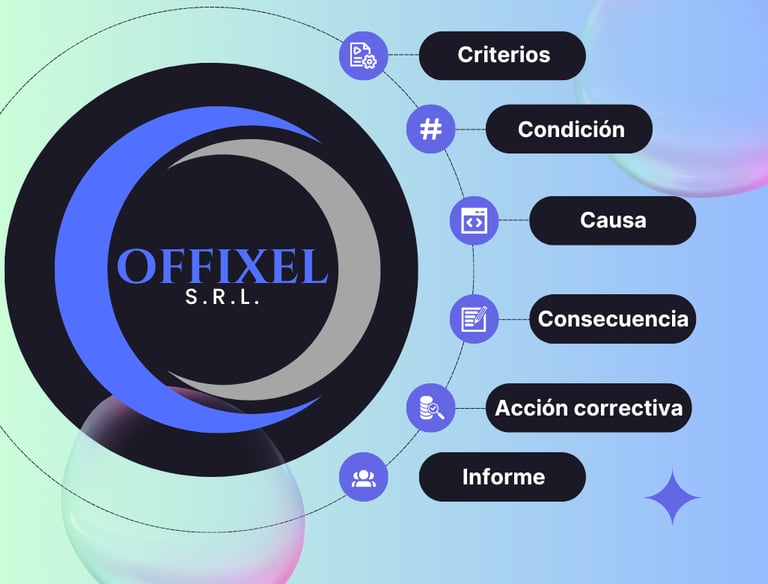 OFFIXEL
S.R.L.

Criterios

Condición

Causa

Consecuencia

Acción correctiva

Informe