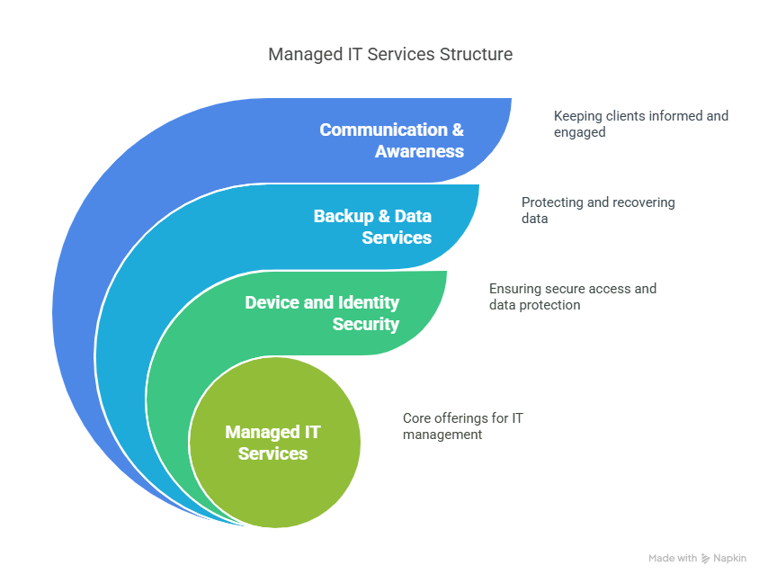 Managed IT Services Structure

Communication & Awareness

Keeping clients informed and engaged

Backup & Data Services

Protecting and recovering data

Device and Identity Security

Ensuring secure access and data protection

Managed IT Services

Core offerings for IT management

Made with Napkin