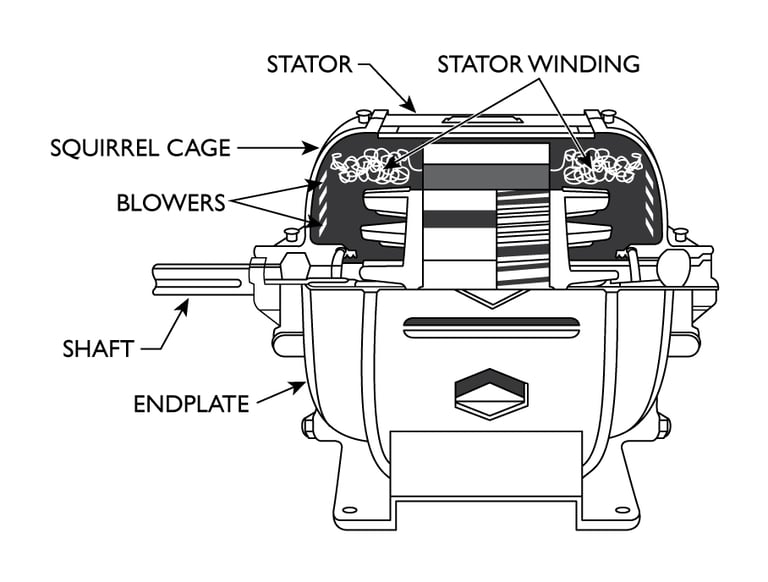 STATOR
STATOR WINDING
SQUIRREL CAGE
BLOWERS
SHAFT
ENDPLATE