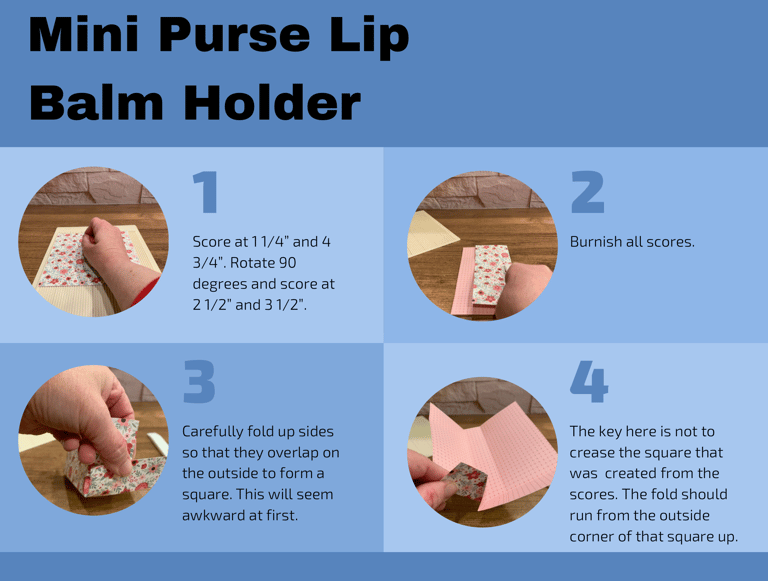 Mini Purse Lip Balm Holder

1

Score at 1 1/4" and 4 3/4". Rotate 90 degrees and score at 2 1/2" and 3 1/2".

2

Burnish all scores.

3

Carefully fold up sides so that they overlap on the outside to form a square. This will seem awkward at first.

4

The key here is not to crease the square that was created from the scores. The fold should run from the outside corner of that square up.