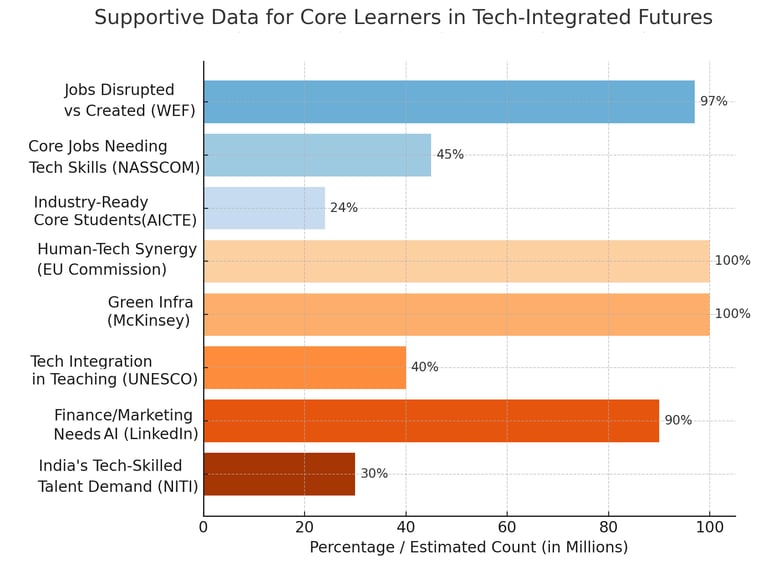 Supportive Data for Core Learners in Tech-Integrated Futures

Jobs Disrupted vs Created (WEF) 97%

Core Jobs Needing Tech Skills (NASSCOM) 45%

Industry-Ready Core Students(AICTE) 24%

Human-Tech Synergy (EU Commission) 100%

Green Infra (McKinsey) 100%

Tech Integration in Teaching (UNESCO) 40%

Finance/Marketing Needs AI (LinkedIn) 90%

India's Tech-Skilled Talent Demand (NITI) 30%

0 20 40 60 80 100

Percentage / Estimated Count (in Millions)