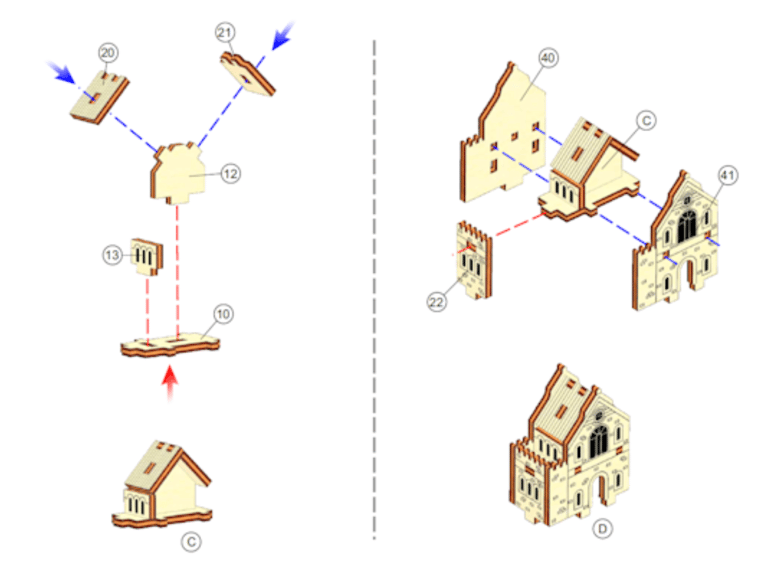 20
21
12
13
10
C
40
C
41
22
D