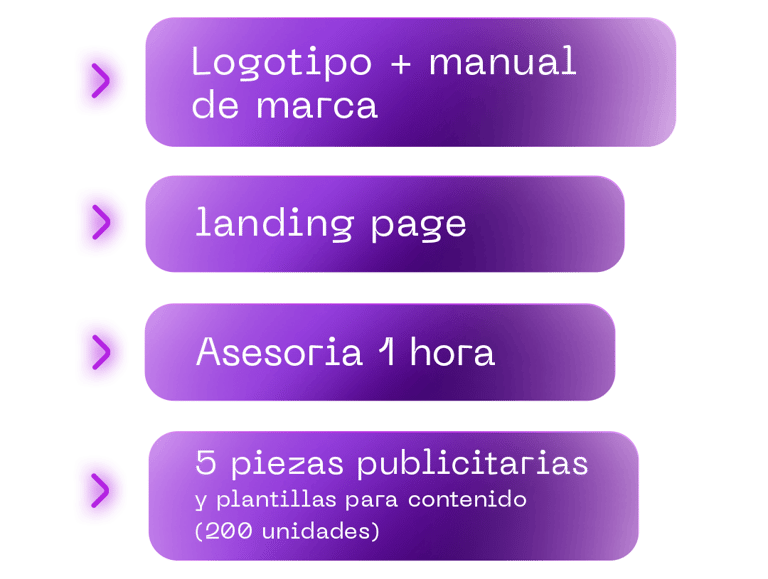 > Logotipo + manual de marca

> landing page

> Asesoria 1 hora

> 5 piezas publicitarias
y plantillas para contenido
(200 unidades)