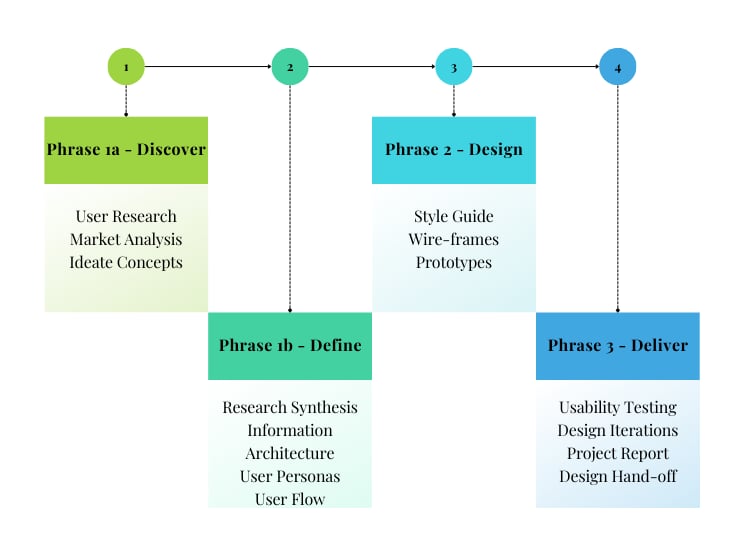 1
2
3
4

Phrase 1a - Discover

User Research
Market Analysis
Ideate Concepts

Phrase 1b - Define

Research Synthesis
Information Architecture
User Personas
User Flow

Phrase 2 - Design

Style Guide
Wire-frames
Prototypes

Phrase 3 - Deliver

Usability Testing
Design Iterations
Project Report
Design Hand-off