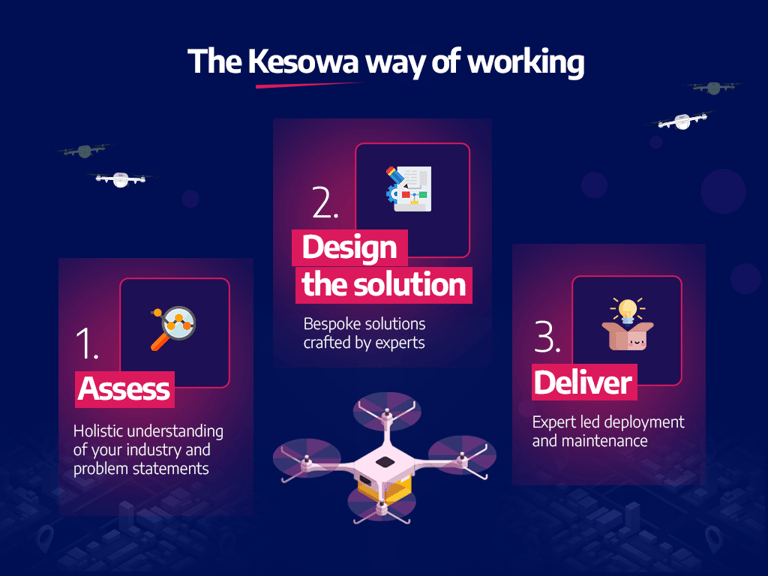 The Kesowa way of working

1.
Assess
Holistic understanding of your industry and problem statements

2.
Design the solution
Bespoke solutions crafted by experts

3.
Deliver
Expert led deployment and maintenance