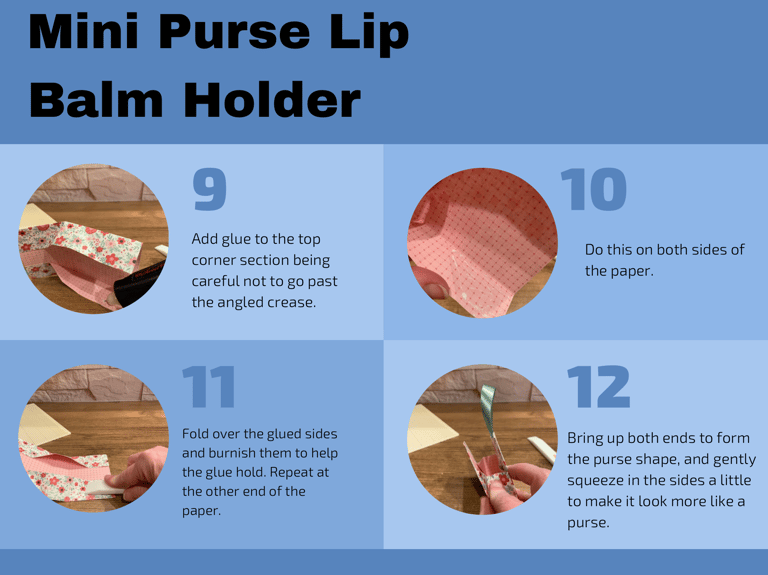 Mini Purse Lip Balm Holder

9

Add glue to the top corner section being careful not to go past the angled crease.

10

Do this on both sides of the paper.

11

Fold over the glued sides and burnish them to help the glue hold. Repeat at the other end of the paper.

12

Bring up both ends to form the purse shape, and gently squeeze in the sides a little to make it look more like a purse.