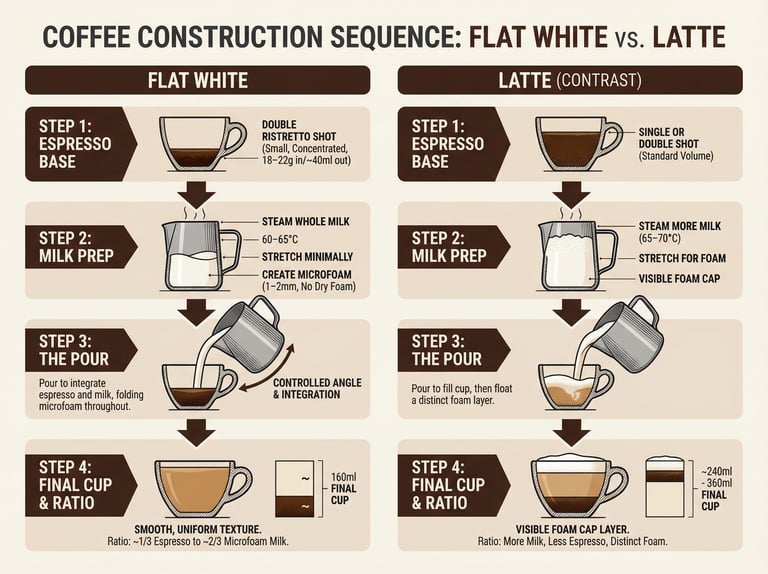 COFFEE CONSTRUCTION SEQUENCE: FLAT WHITE vs. LATTE

FLAT WHITE

STEP 1: ESPRESSO BASE

DOUBLE RISTRETTO SHOT (Small, Concentrated, 18–22g in/~40ml out)

STEP 2: MILK PREP

STEAM WHOLE MILK
60–65°C
STRETCH MINIMALLY
CREATE MICROFOAM (1–2mm, No Dry Foam)

STEP 3: THE POUR

Pour to integrate espresso and milk, folding microfoam throughout.

CONTROLLED ANGLE & INTEGRATION

STEP 4: FINAL CUP & RATIO

~
~
160ml FINAL CUP

SMOOTH, UNIFORM TEXTURE.
Ratio: ~1/3 Espresso to ~2/3 Microfoam Milk.

LATTE (CONTRAST)

STEP 1: ESPRESSO BASE

SINGLE OR DOUBLE SHOT (Standard Volume)

STEP 2: MILK PREP

STEAM MORE MILK (65–70°C)
STRETCH FOR FOAM
VISIBLE FOAM CAP

STEP 3: THE POUR

Pour to fill cup, then float a distinct foam layer.

STEP 4: FINAL CUP & RATIO

~240ml
- 360ml
FINAL CUP

VISIBLE FOAM CAP LAYER.
Ratio: More Milk, Less Espresso, Distinct Foam.