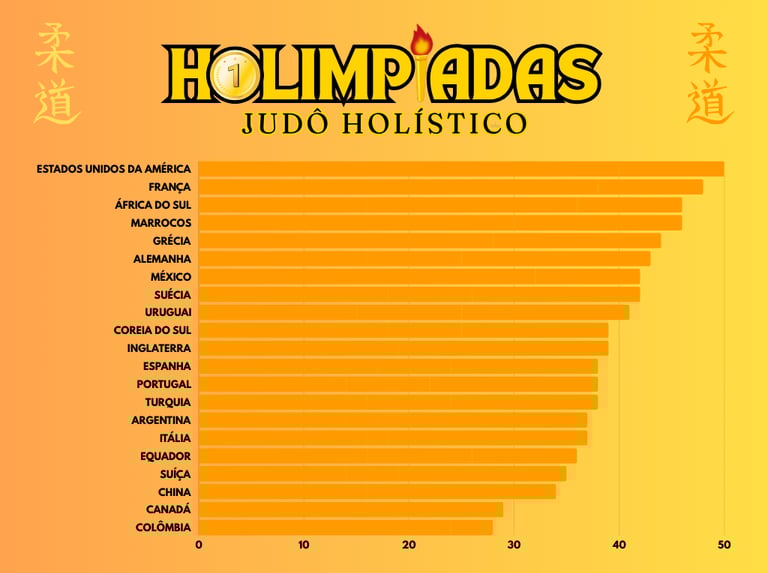 柔道

HOLIMPIADAS
JUDÔ HOLÍSTICO

柔道

ESTADOS UNIDOS DA AMÉRICA
FRANÇA
ÁFRICA DO SUL
MARROCOS
GRÉCIA
ALEMANHA
MÉXICO
SUÉCIA
URUGUAI
COREIA DO SUL
INGLATERRA
ESPANHA
PORTUGAL
TURQUIA
ARGENTINA
ITÁLIA
EQUADOR
SUÍÇA
CHINA
CANADÁ
COLÔMBIA

0
10
20
30
40
50