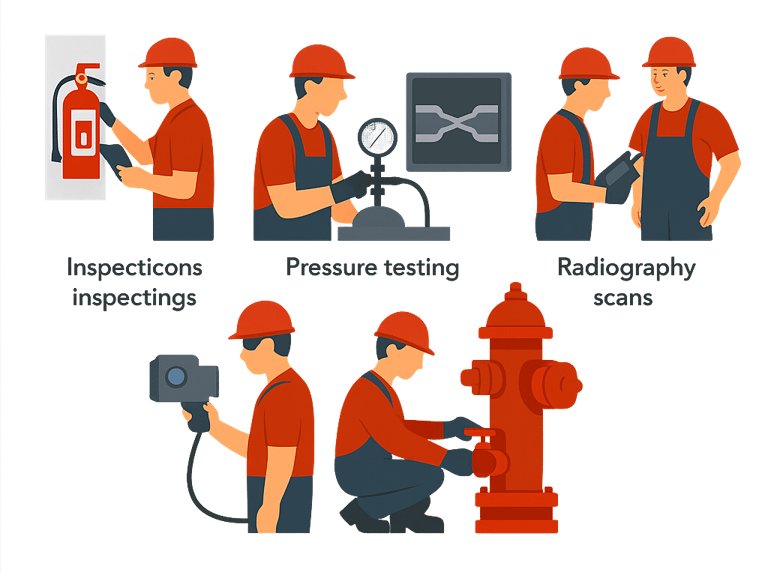 Inspecticons inspectings

Pressure testing

Radiography scans