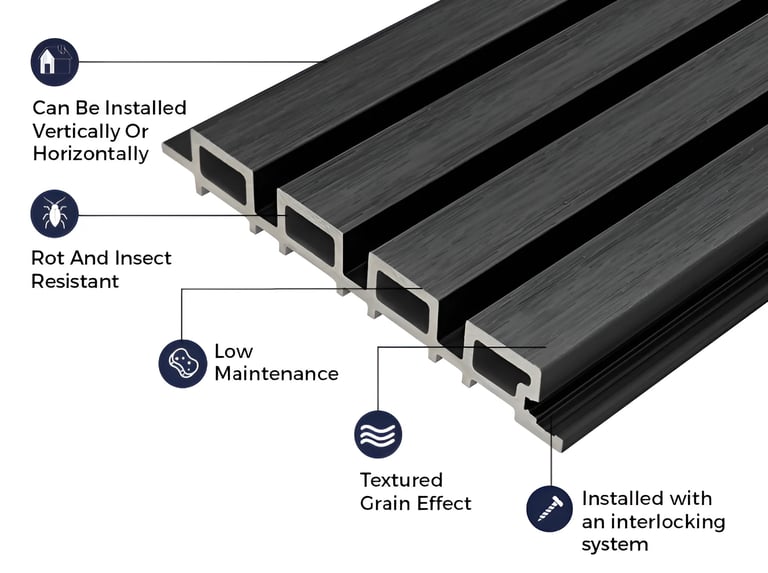 Can Be Installed Vertically Or Horizontally

Rot And Insect Resistant

Low Maintenance

Textured Grain Effect

Installed with an interlocking system